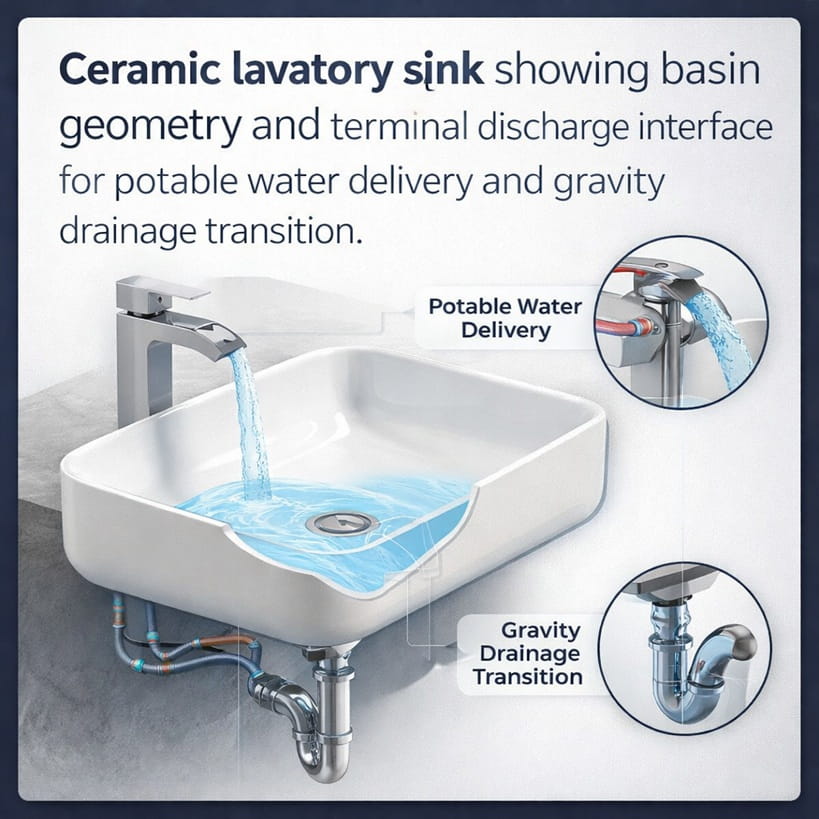 Ceramic lavatory sink showing basin geometry and terminal discharge interface for potable water delivery and gravity drainage transition.

Potable Water Delivery

Gravity Drainage Transition